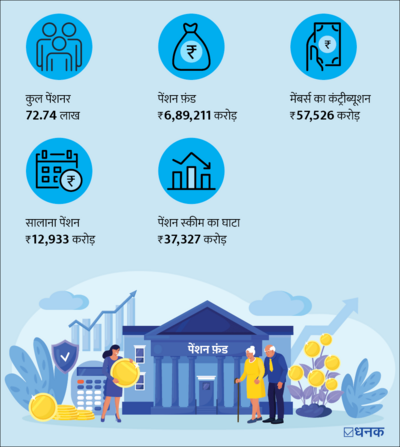 कुल पेंशनर
72.74 लाख

पेंशन फ़ंड
₹6,89,211 करोड़

मेंबर्स का कंट्रीब्यूशन
₹57,526 करोड़

सालाना पेंशन
₹12,933 करोड़

पेंशन स्कीम का घाटा
₹37,327 करोड़

पेंशन फ़ंड

धनक