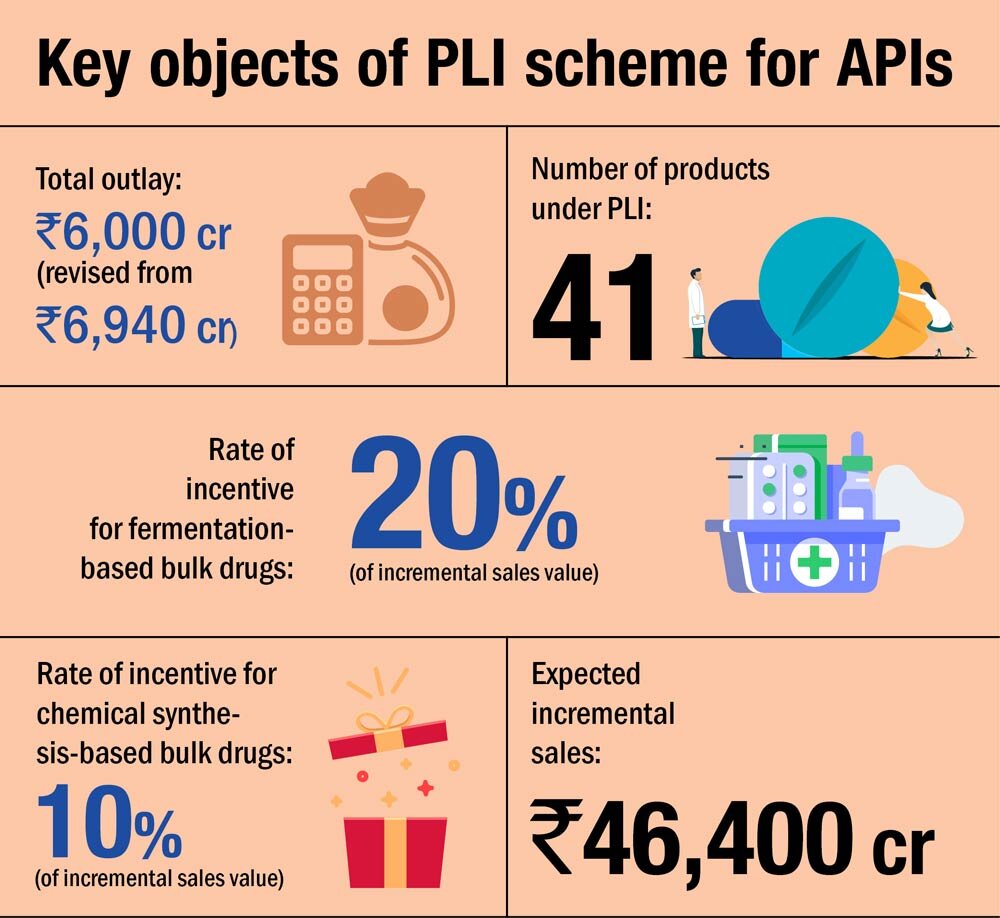 Key objects of PLI scheme for APIs

Total outlay:
₹6,000 cr
(revised from
₹6,940 cr)

Number of products under PLI:
41

Rate of incentive for fermentation-based bulk drugs:
20%
(of incremental sales value)

Rate of incentive for chemical synthesis-based bulk drugs:
10%
(of incremental sales value)

Expected incremental sales:
₹46,400 cr