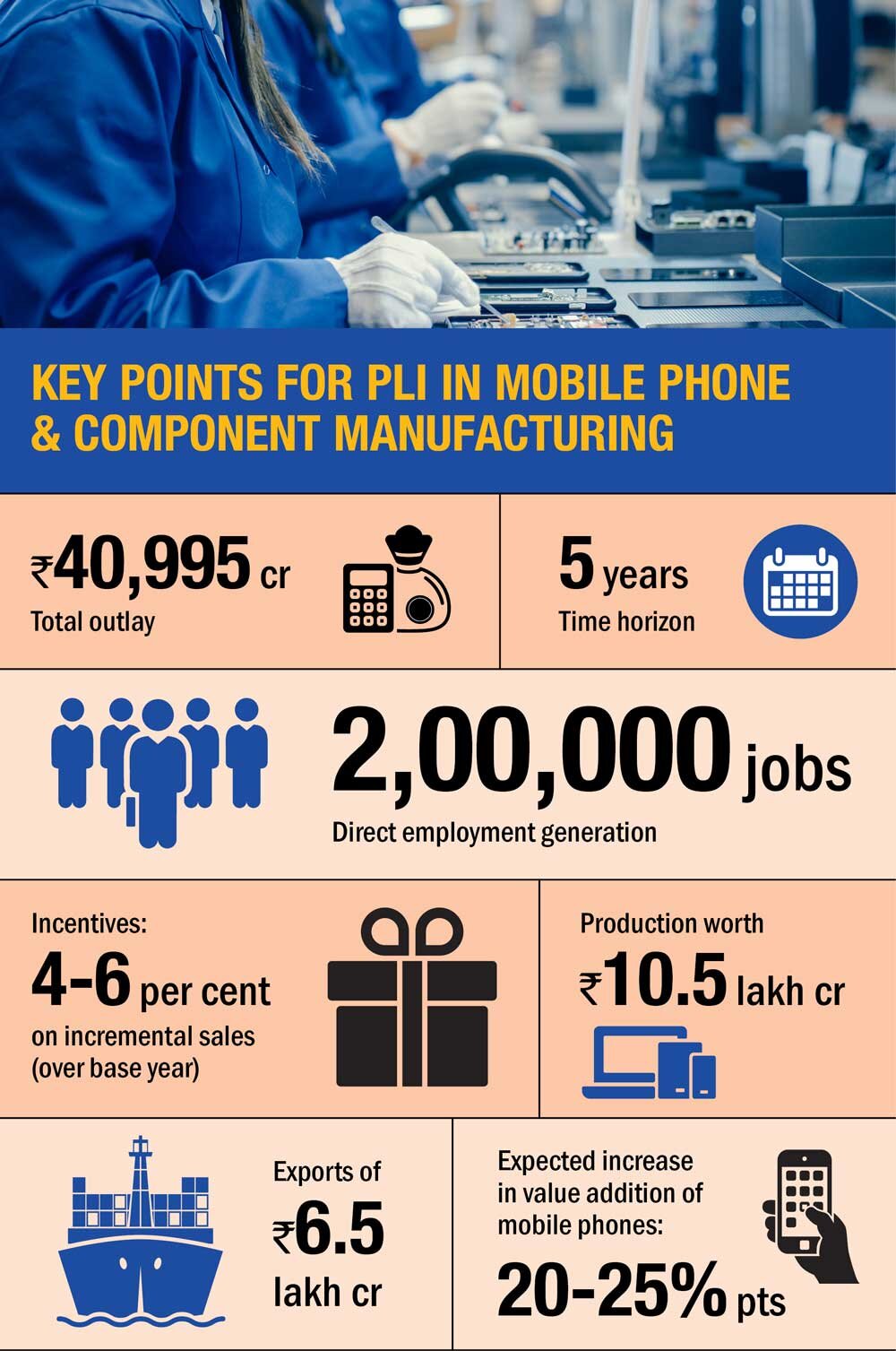 KEY POINTS FOR PLI IN MOBILE PHONE & COMPONENT MANUFACTURING

₹40,995 cr
Total outlay

5 years
Time horizon

2,00,000 jobs
Direct employment generation

Incentives:
4-6 per cent
on incremental sales (over base year)

Production worth
₹10.5 lakh cr

Exports of
₹6.5
lakh cr

Expected increase in value addition of mobile phones:
20-25% pts