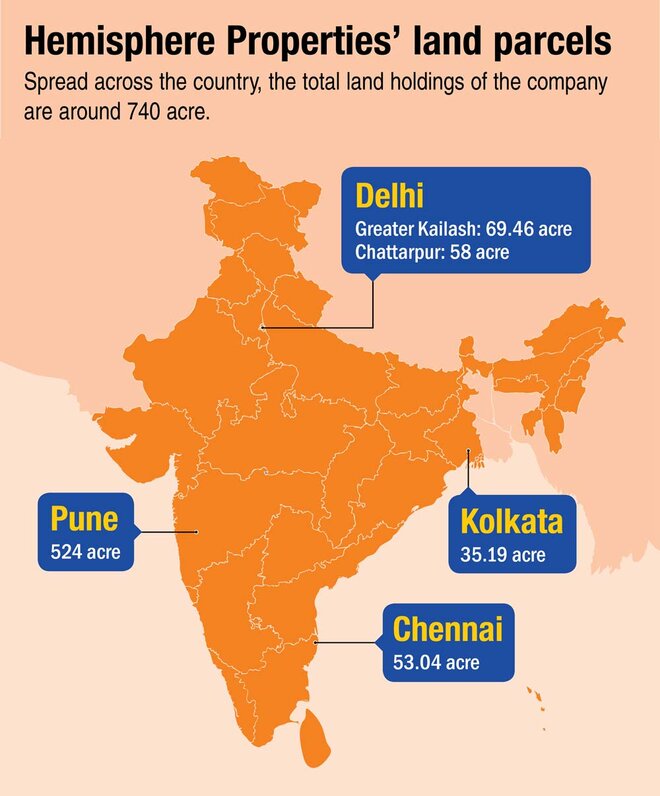 Hemisphere Properties' land parcels

Spread across the country, the total land holdings of the company are around 740 acre.

Delhi
Greater Kailash: 69.46 acre
Chattarpur: 58 acre

Pune
524 acre

Kolkata
35.19 acre

Chennai
53.04 acre